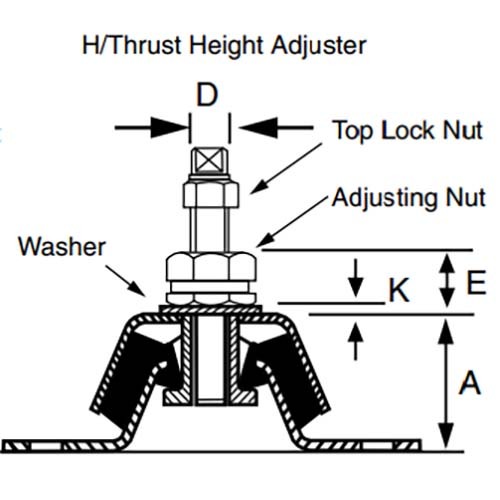 H/Thrust Height Adjuster

D

Top Lock Nut

Adjusting Nut

Washer

K

E

A